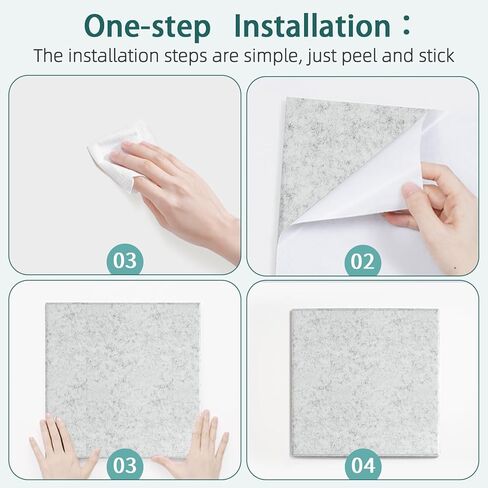 One-step Installation：

The installation steps are simple, just peel and stick

03

02

03

04