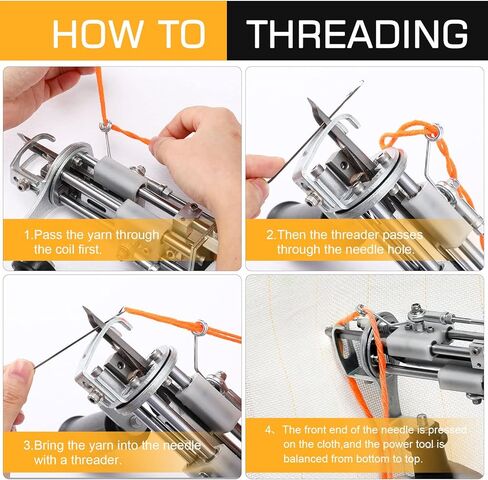 HOW TO THREADING

1.Pass the yarn through the coil first.

2.Then the threader passes through the needle hole.

3.Bring the yarn into the needle with a threader.

4. The front end of the needle is pressed on the cloth,and the power tool is balanced from bottom to top.