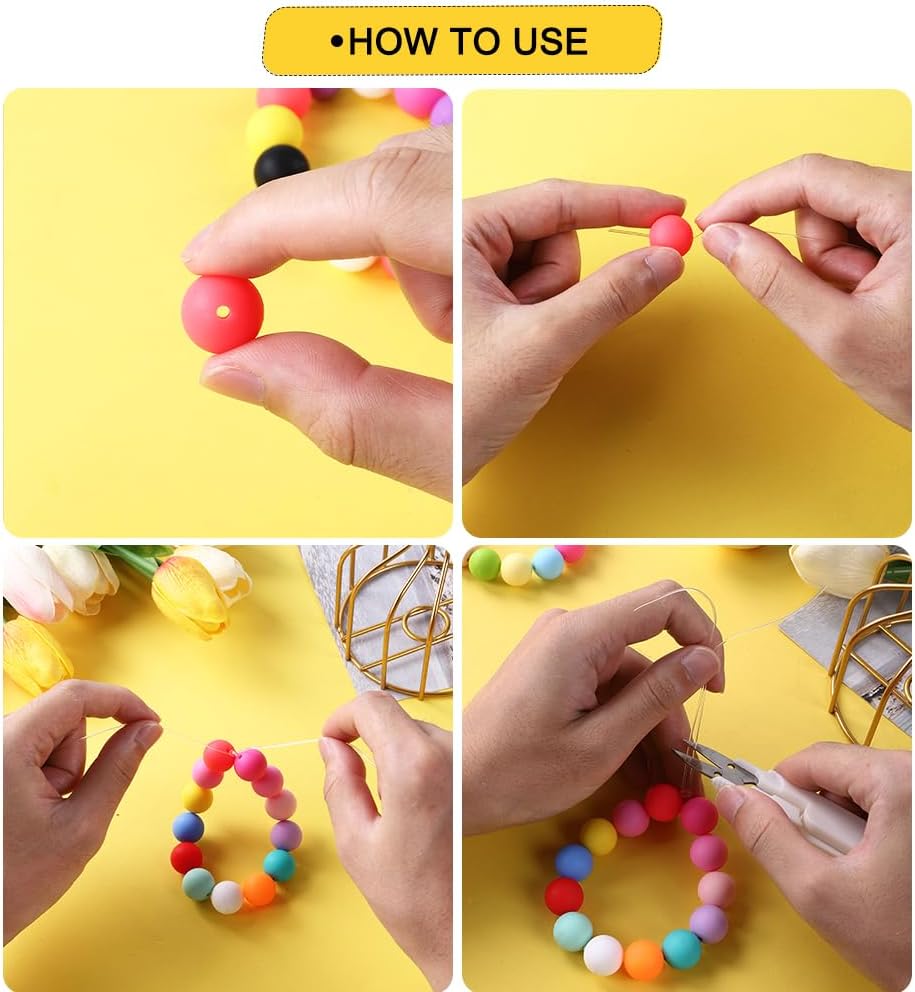 •HOW TO USE