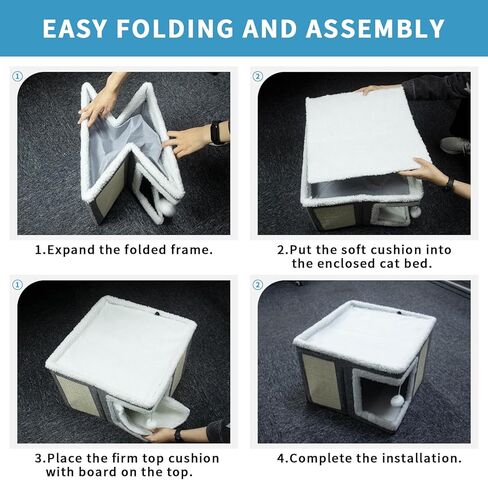 EASY FOLDING AND ASSEMBLY

①

1.Expand the folded frame.

②

2.Put the soft cushion into the enclosed cat bed.

①

3.Place the firm top cushion with board on the top.

②

4.Complete the installation.