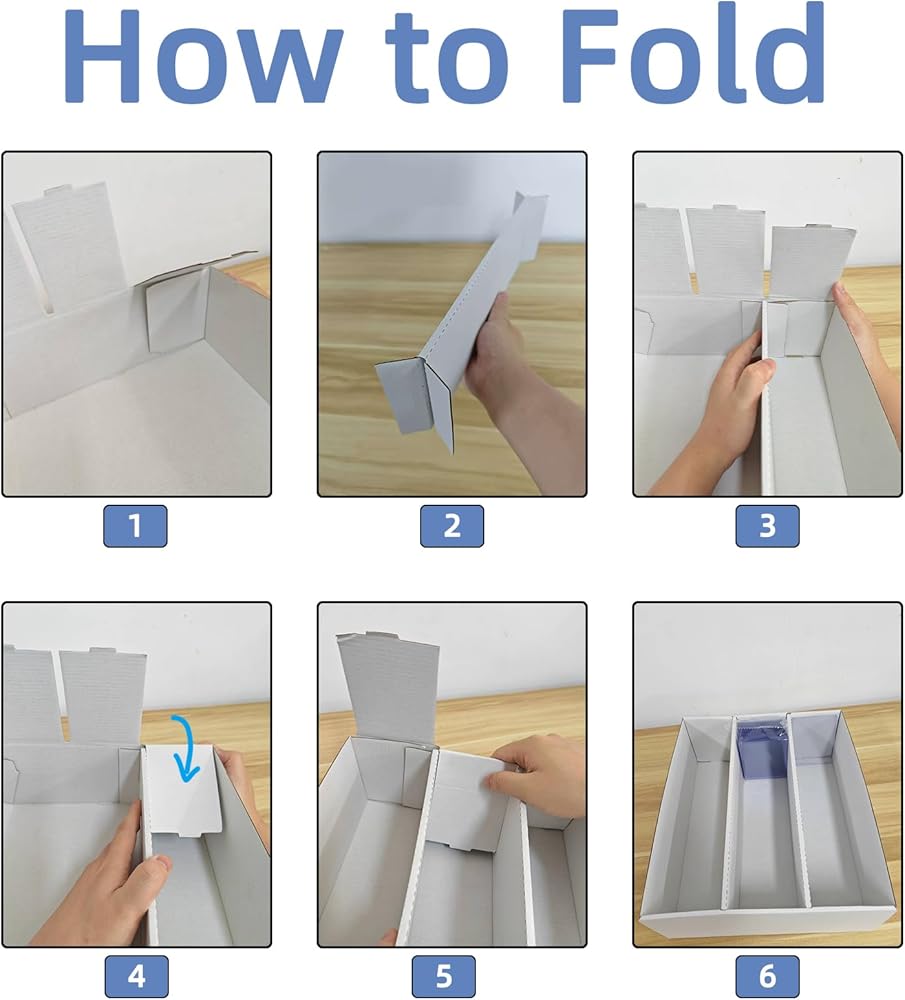 How to Fold

1

2

3

4

5

6