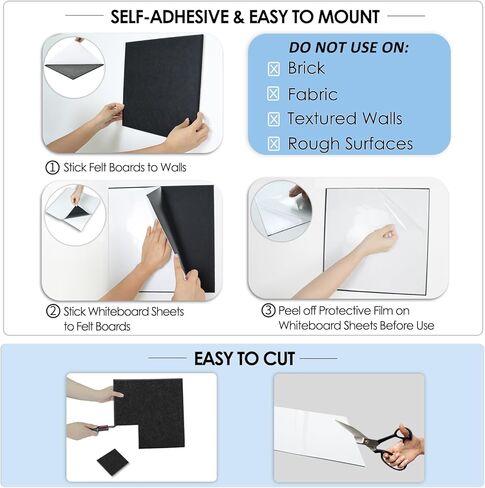 SELF-ADHESIVE & EASY TO MOUNT

DO NOT USE ON:
☒ Brick
☒ Fabric
☒ Textured Walls
☒ Rough Surfaces

① Stick Felt Boards to Walls

② Stick Whiteboard Sheets to Felt Boards

③ Peel off Protective Film on Whiteboard Sheets Before Use

EASY TO CUT