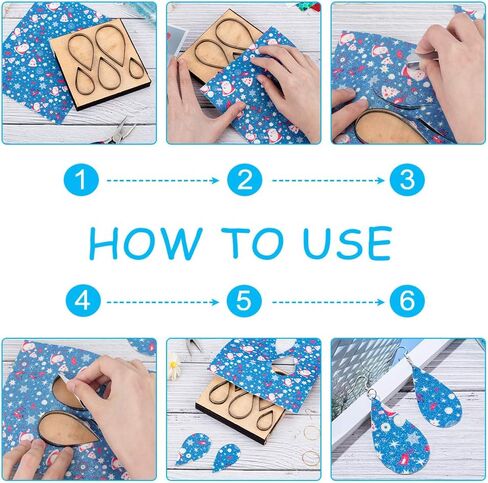 1
2
3

HOW TO USE

4
5
6