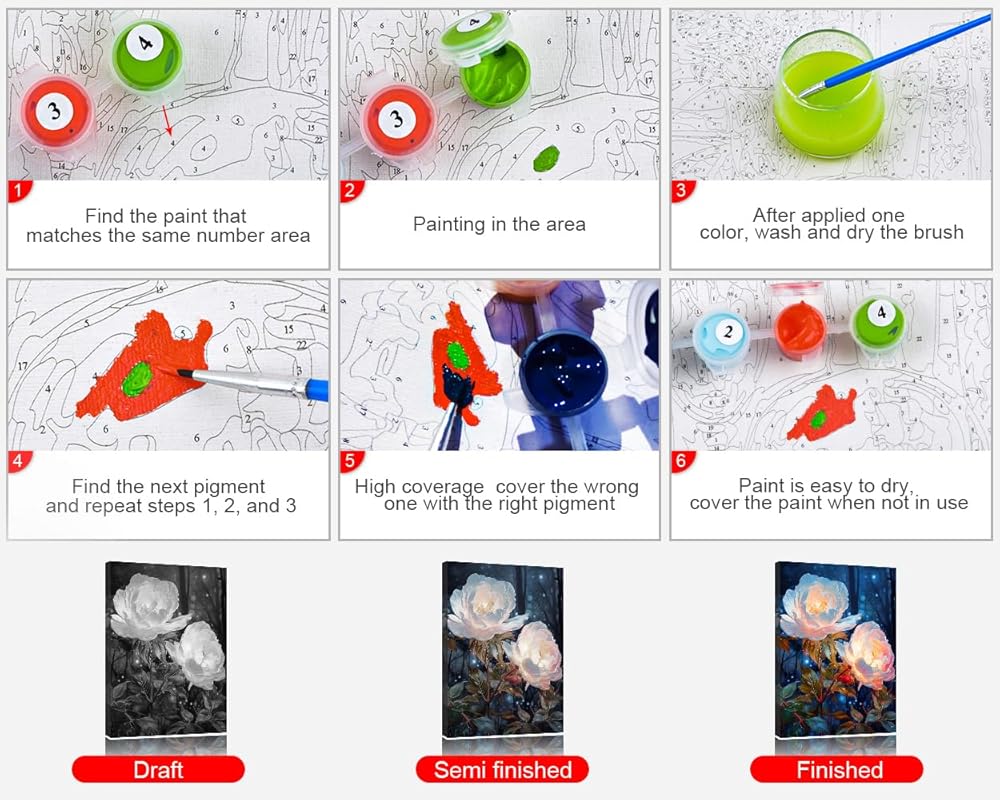 1
Find the paint that matches the same number area

2
Painting in the area

3
After applied one color, wash and dry the brush

4
Find the next pigment and repeat steps 1, 2, and 3

5
High coverage cover the wrong one with the right pigment

6
Paint is easy to dry, cover the paint when not in use

Draft

Semi finished

Finished