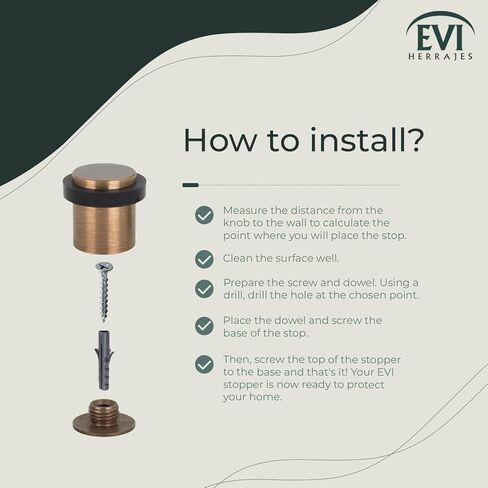 EVI
HERRAJES

How to install?

Measure the distance from the knob to the wall to calculate the point where you will place the stop.

Clean the surface well.

Prepare the screw and dowel. Using a drill, drill the hole at the chosen point.

Place the dowel and screw the base of the stop.

Then, screw the top of the stopper to the base and that's it! Your EVI stopper is now ready to protect your home.