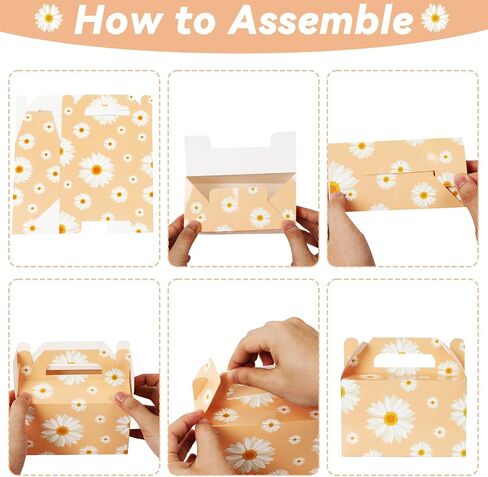 How to Assemble