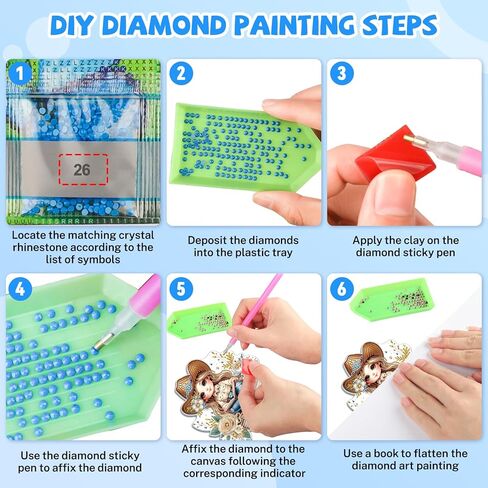 DIY DIAMOND PAINTING STEPS

1

26

Locate the matching crystal rhinestone according to the list of symbols

2

Deposit the diamonds into the plastic tray

3

Apply the clay on the diamond sticky pen

4

Use the diamond sticky pen to affix the diamond

5

Affix the diamond to the canvas following the corresponding indicator

6

Use a book to flatten the diamond art painting