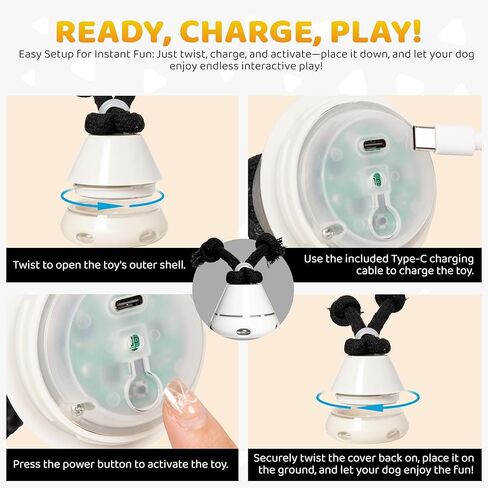 READY, CHARGE, PLAY!

Easy Setup for Instant Fun: Just twist, charge, and activate—place it down, and let your dog enjoy endless interactive play!

Twist to open the toy's outer shell.

Use the included Type-C charging cable to charge the toy.

Press the power button to activate the toy.

Securely twist the cover back on, place it on the ground, and let your dog enjoy the fun!