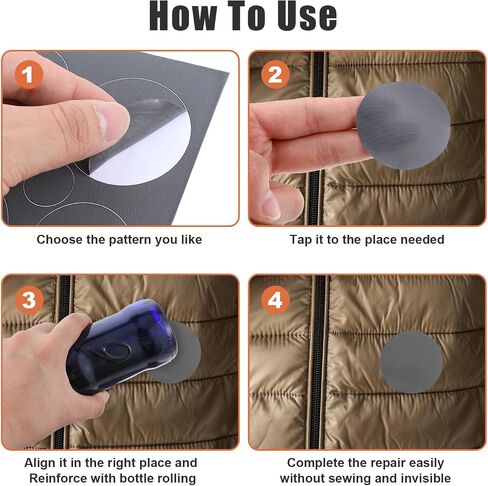 How To Use

1

Choose the pattern you like

2

Tap it to the place needed

3

Align it in the right place and Reinforce with bottle rolling

4

Complete the repair easily without sewing and invisible