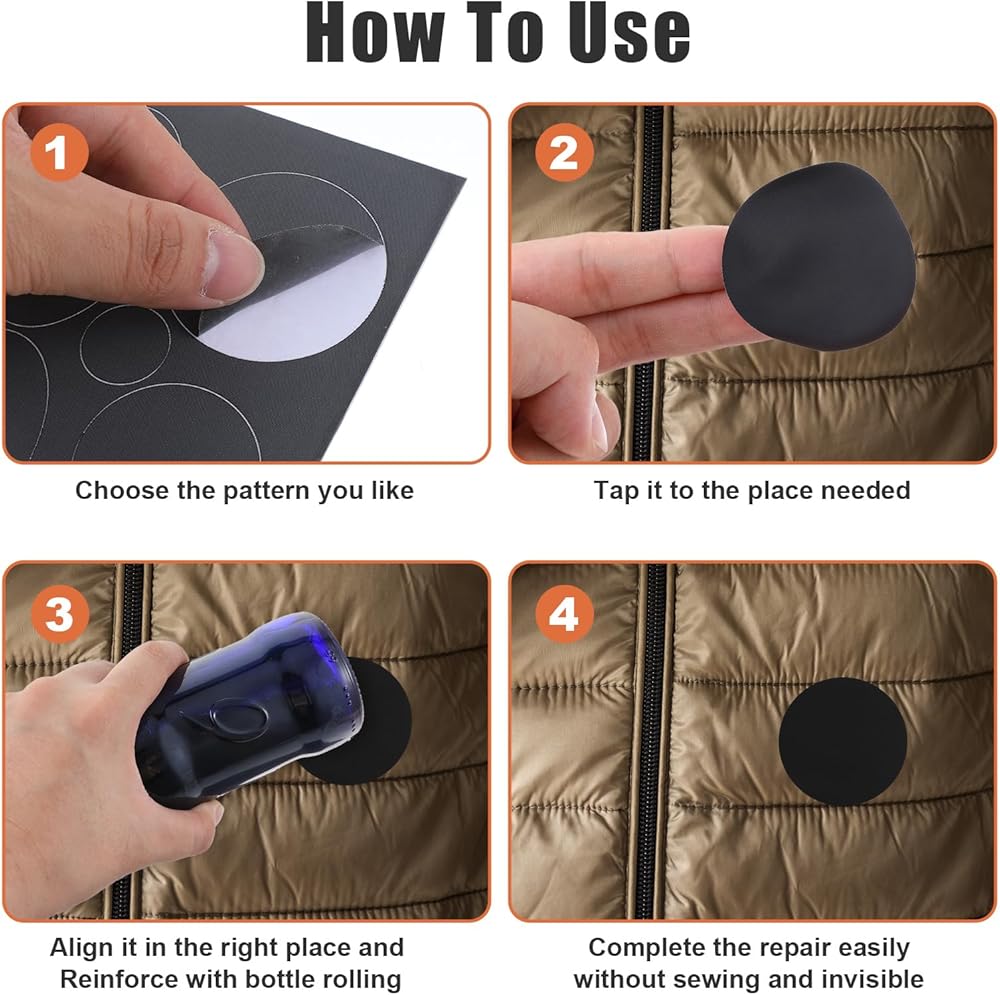 How To Use

1

Choose the pattern you like

2

Tap it to the place needed

3

Align it in the right place and Reinforce with bottle rolling

4

Complete the repair easily without sewing and invisible