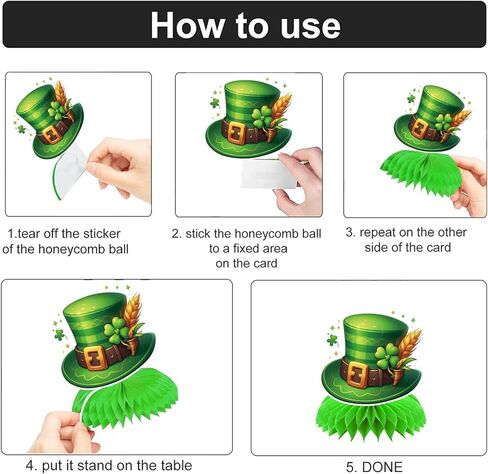 How to use

1.tear off the sticker of the honeycomb ball

2. stick the honeycomb ball to a fixed area on the card

3. repeat on the other side of the card

4. put it stand on the table

5. DONE