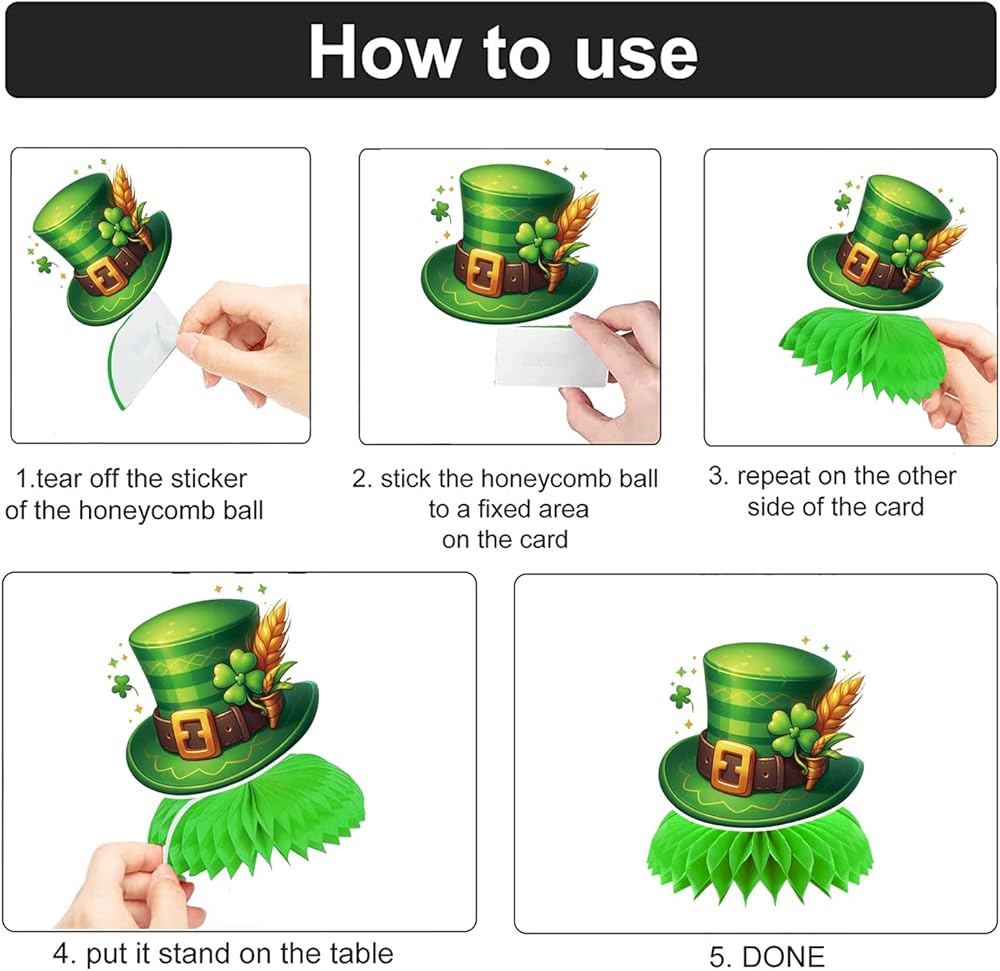 How to use

1.tear off the sticker of the honeycomb ball

2. stick the honeycomb ball to a fixed area on the card

3. repeat on the other side of the card

4. put it stand on the table

5. DONE