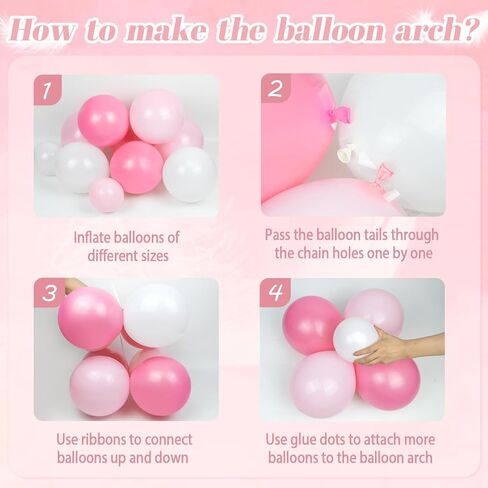 How to make the balloon arch?

1

Inflate balloons of different sizes

2

Pass the balloon tails through the chain holes one by one

3

Use ribbons to connect balloons up and down

4

Use glue dots to attach more balloons to the balloon arch