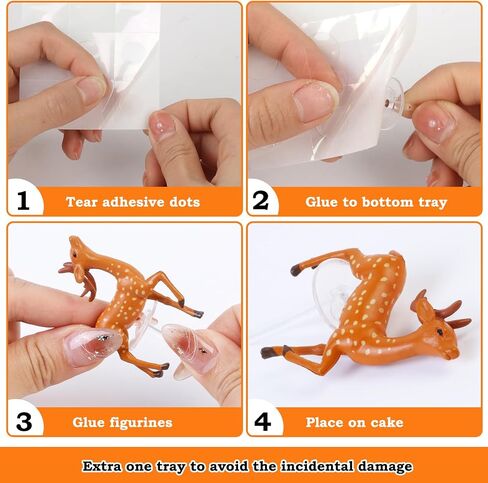 1 Tear adhesive dots

2 Glue to bottom tray

3 Glue figurines

4 Place on cake

Extra one tray to avoid the incidental damage