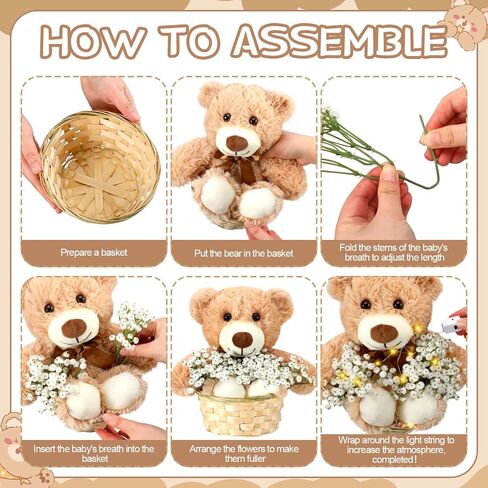 HOW TO ASSEMBLE

Prepare a basket

Put the bear in the basket

Fold the stems of the baby's breath to adjust the length

Insert the baby's breath into the basket

Arrange the flowers to make them fuller

Wrap around the light string to increase the atmosphere, completed!