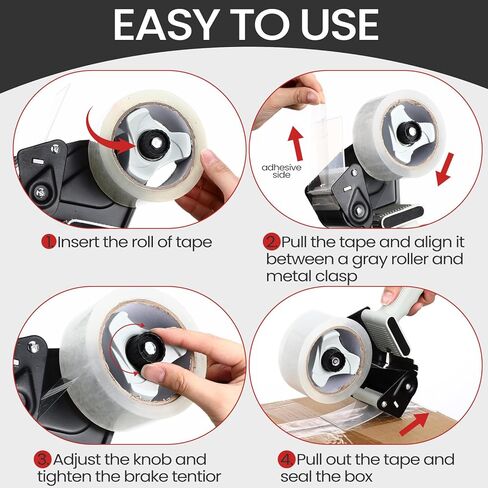 EASY TO USE

adhesive side

1. Insert the roll of tape

2. Pull the tape and align it between a gray roller and metal clasp

3. Adjust the knob and tighten the brake tentior

4. Pull out the tape and seal the box