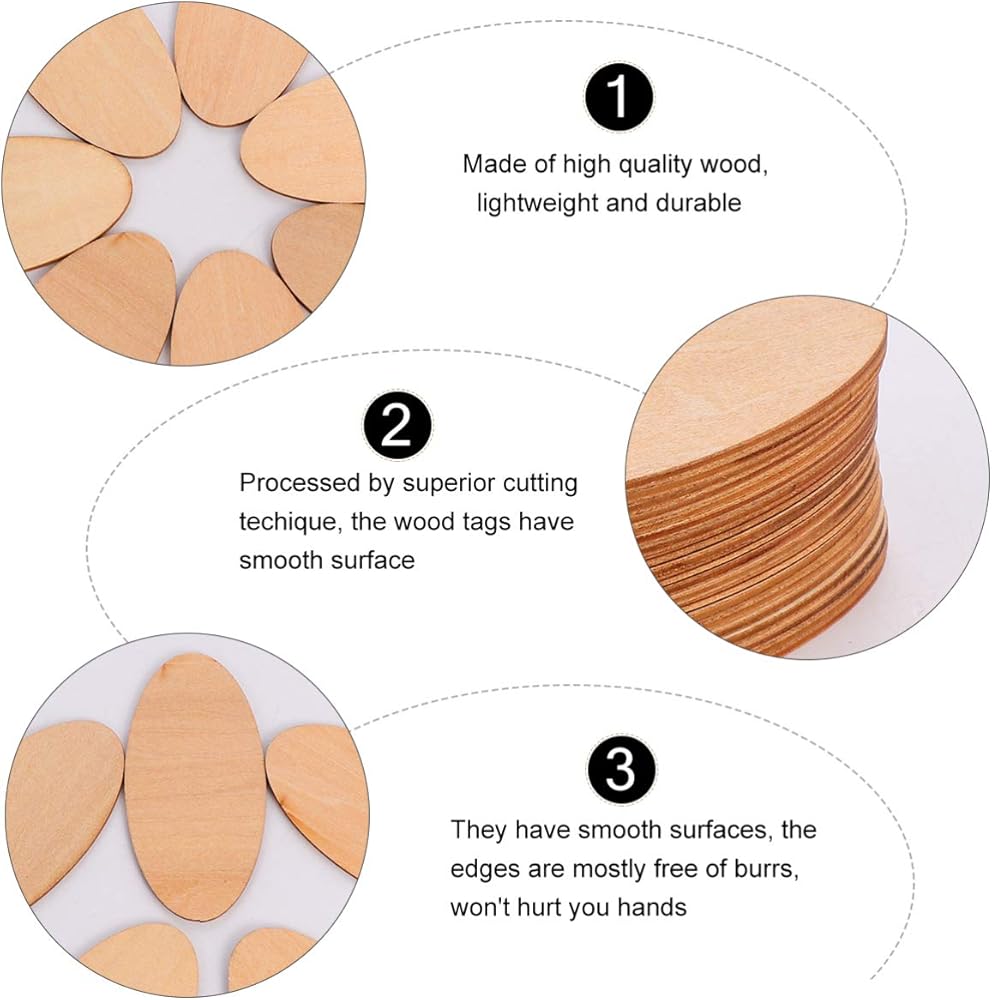 1

Made of high quality wood, lightweight and durable

2

Processed by superior cutting techique, the wood tags have smooth surface

3

They have smooth surfaces, the edges are mostly free of burrs, won't hurt you hands