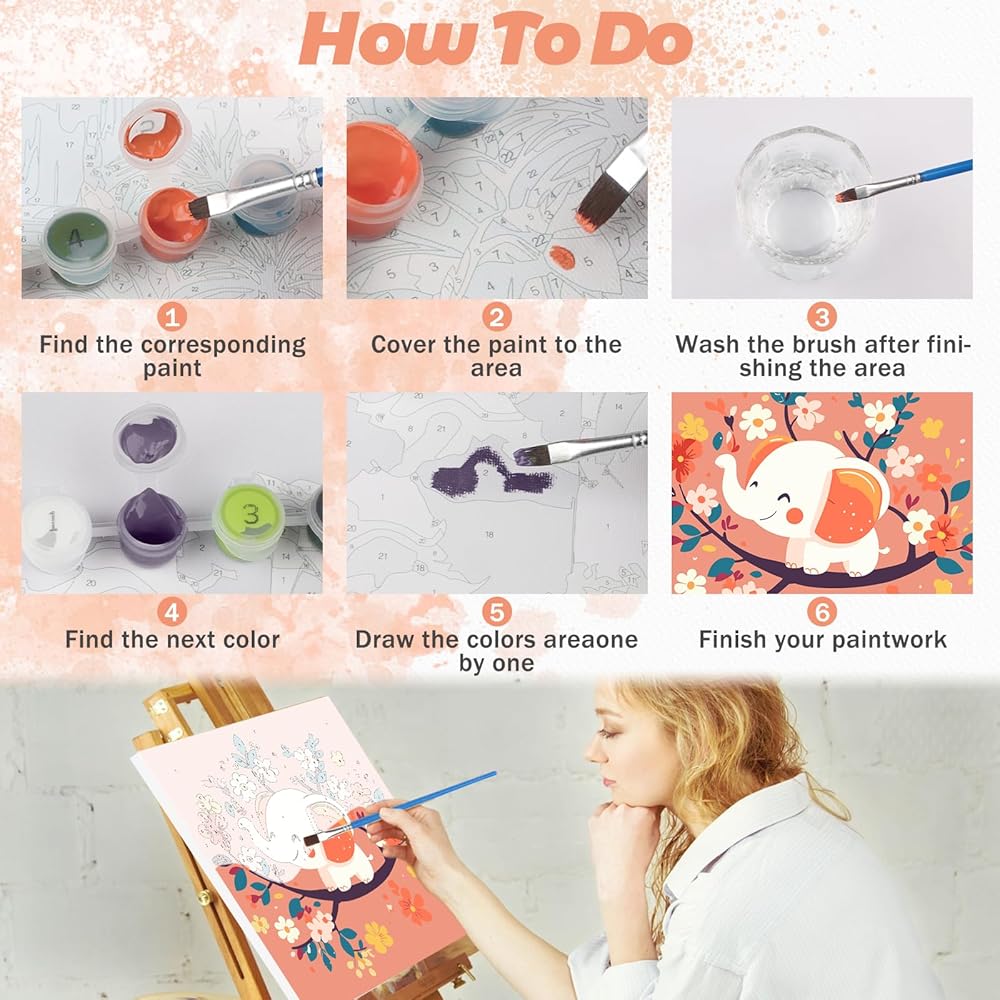 How To Do

1
Find the corresponding paint

2
Cover the paint to the area

3
Wash the brush after finishing the area

4
Find the next color

5
Draw the colors areaone by one

6
Finish your paintwork