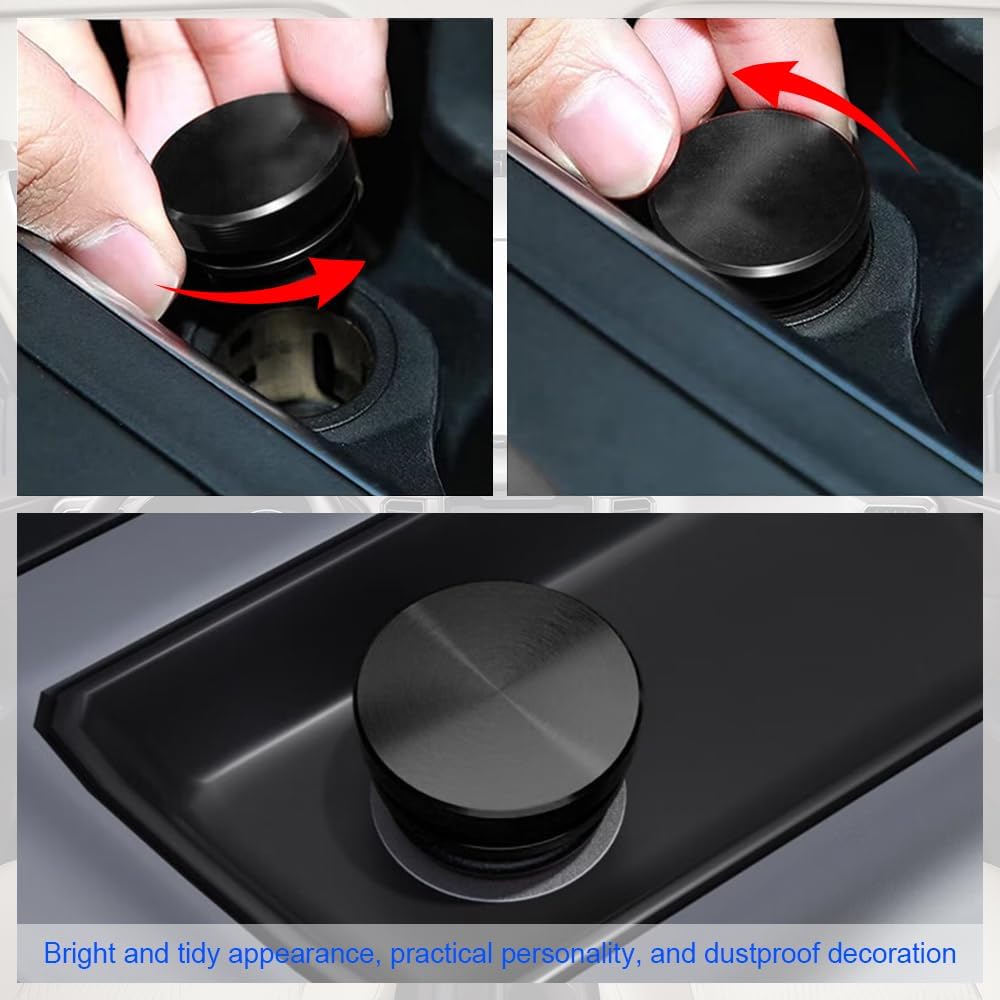 Bright and tidy appearance, practical personality, and dustproof decoration