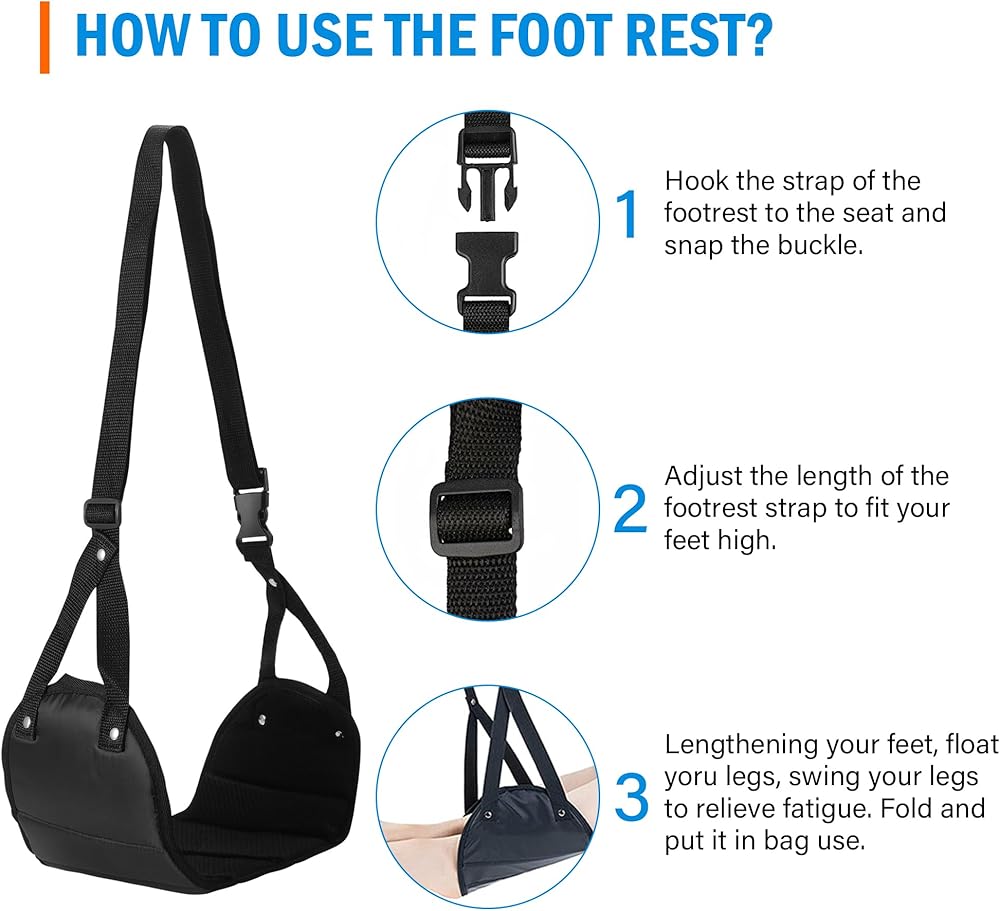 HOW TO USE THE FOOT REST?

1 Hook the strap of the footrest to the seat and snap the buckle.

2 Adjust the length of the footrest strap to fit your feet high.

3 Lengthening your feet, float yoru legs, swing your legs to relieve fatigue. Fold and put it in bag use.