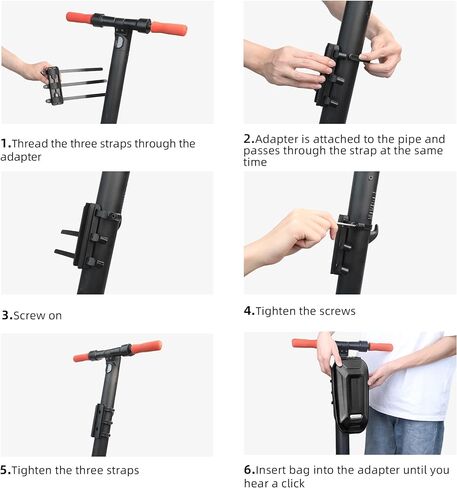 1.Thread the three straps through the adapter

2.Adapter is attached to the pipe and passes through the strap at the same time

3.Screw on

4.Tighten the screws

5.Tighten the three straps

6.Insert bag into the adapter until you hear a click