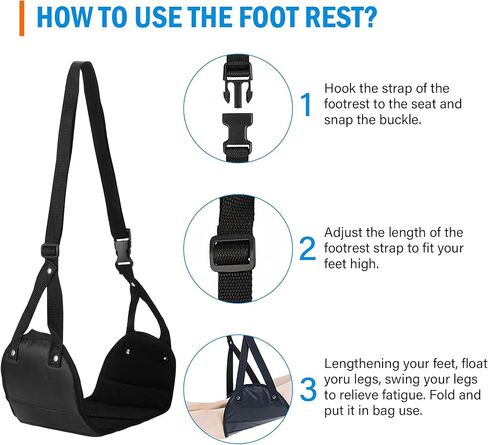 HOW TO USE THE FOOT REST?

1 Hook the strap of the footrest to the seat and snap the buckle.

2 Adjust the length of the footrest strap to fit your feet high.

3 Lengthening your feet, float yoru legs, swing your legs to relieve fatigue. Fold and put it in bag use.