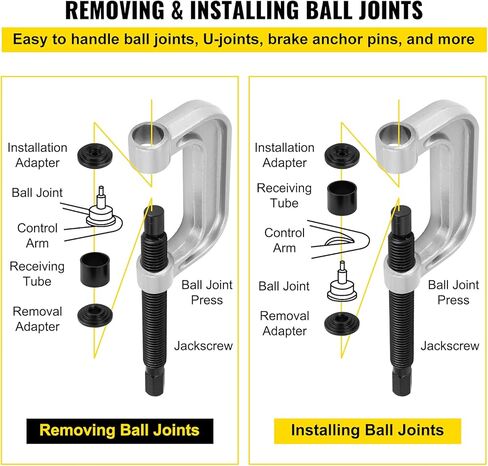 REMOVING & INSTALLING BALL JOINTS

Easy to handle ball joints, U-joints, brake anchor pins, and more

Installation Adapter

Ball Joint

Control Arm

Receiving Tube

Removal Adapter

Ball Joint Press

Jackscrew

Removing Ball Joints

Installation Adapter

Receiving Tube

Control Arm

Ball Joint

Removal Adapter

Ball Joint Press

Jackscrew

Installing Ball Joints