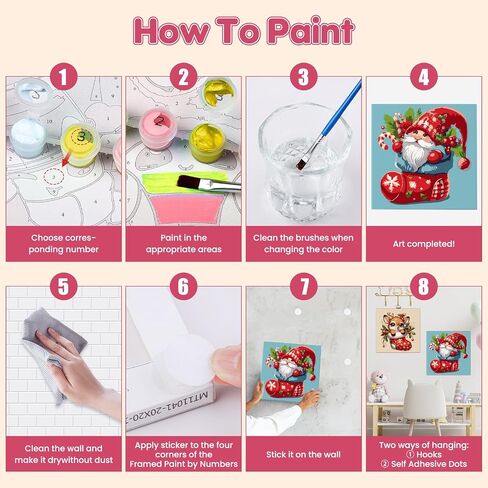 How To Paint

1

3

Choose corresponding number

2

2

Paint in the appropriate areas

3

Clean the brushes when changing the color

4

Art completed!

5

Clean the wall and make it drywithout dust

6

MT11041-20X20-

Apply sticker to the four corners of the Framed Paint by Numbers

7

Stick it on the wall

8

Two ways of hanging:
① Hooks
② Self Adhesive Dots