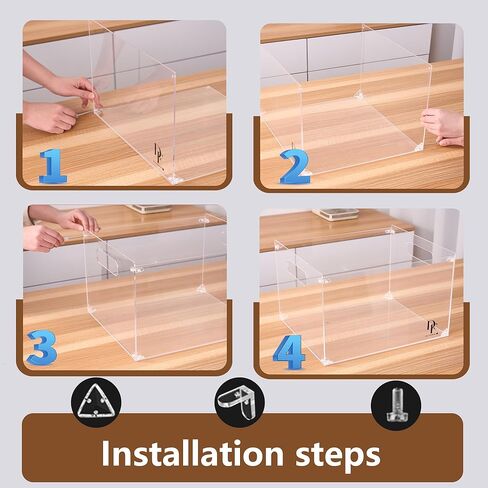 1

2

3

4

Installation steps