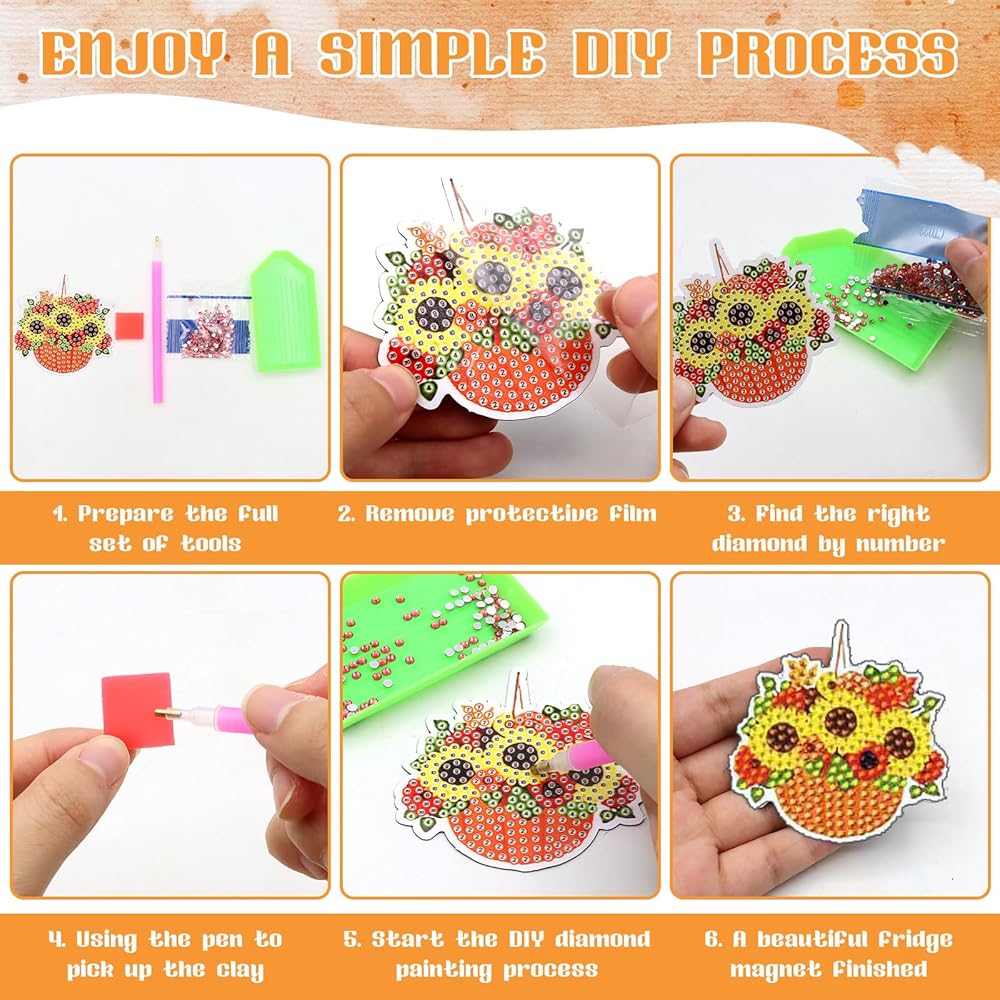 ENJOY A SIMPLE DIY PROCESS

1. Prepare the full set of tools

2. Remove protective film

3. Find the right diamond by number

4. Using the pen to pick up the clay

5. Start the DIY diamond painting process

6. A beautiful fridge magnet finished