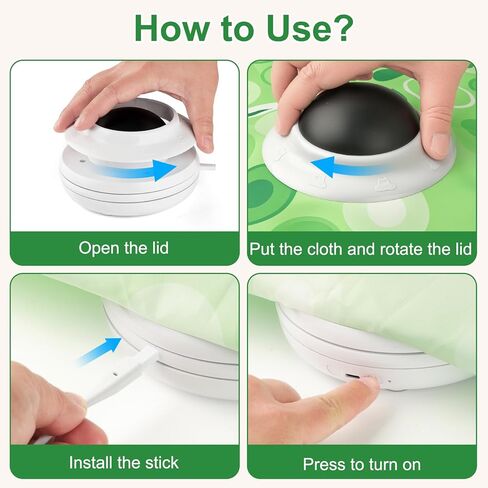 How to Use?

Open the lid

Put the cloth and rotate the lid

Install the stick

Press to turn on