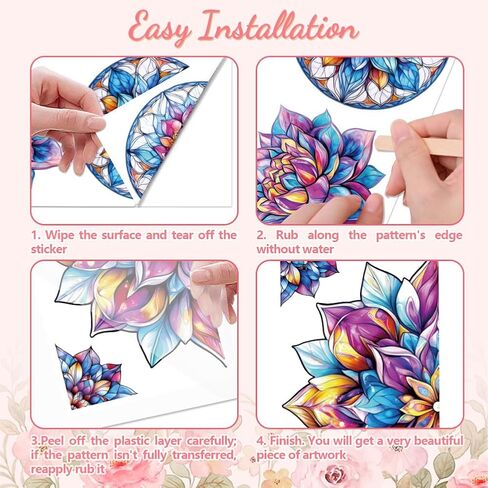 Easy Installation

1. Wipe the surface and tear off the sticker

2. Rub along the pattern's edge without water

3.Peel off the plastic layer carefully; if the pattern isn't fully transferred, reapply rub it

4. Finish. You will get a very beautiful piece of artwork