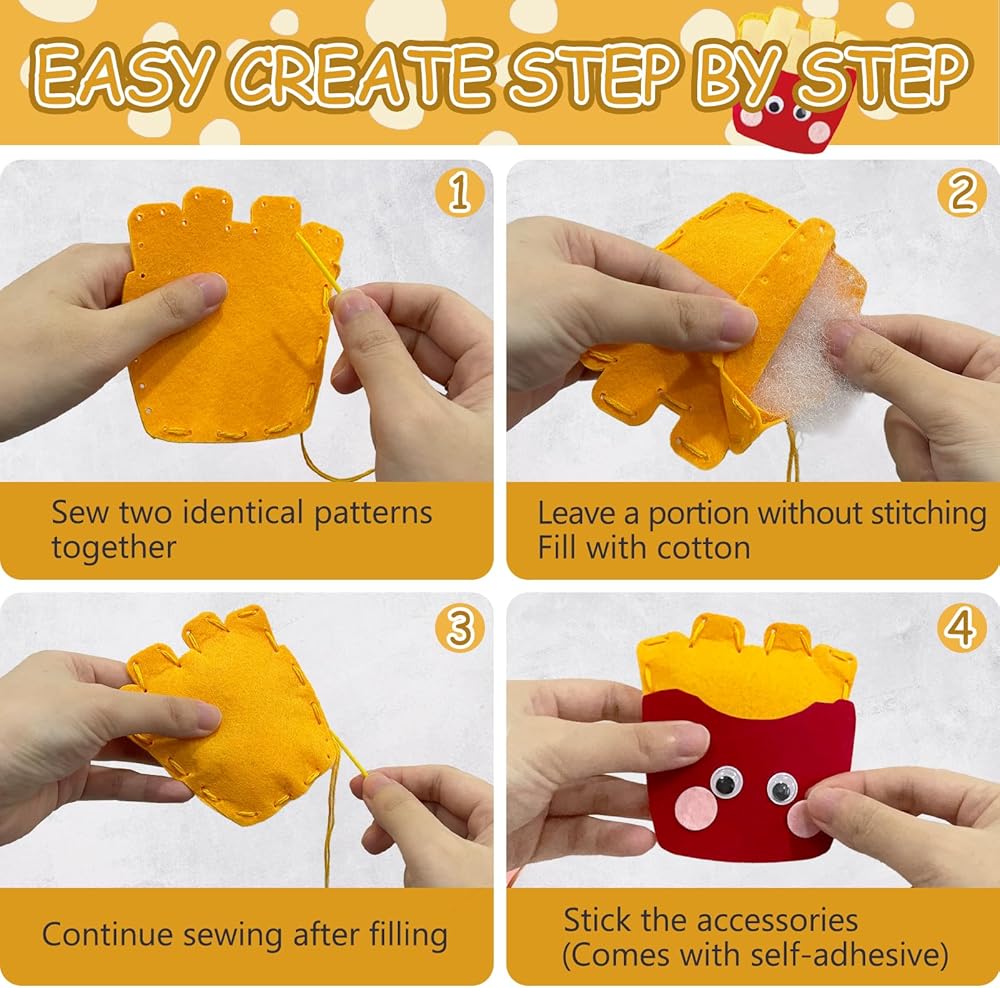 EASY CREATE STEP BY STEP

1

Sew two identical patterns together

2

Leave a portion without stitching
Fill with cotton

3

Continue sewing after filling

4

Stick the accessories
(Comes with self-adhesive)