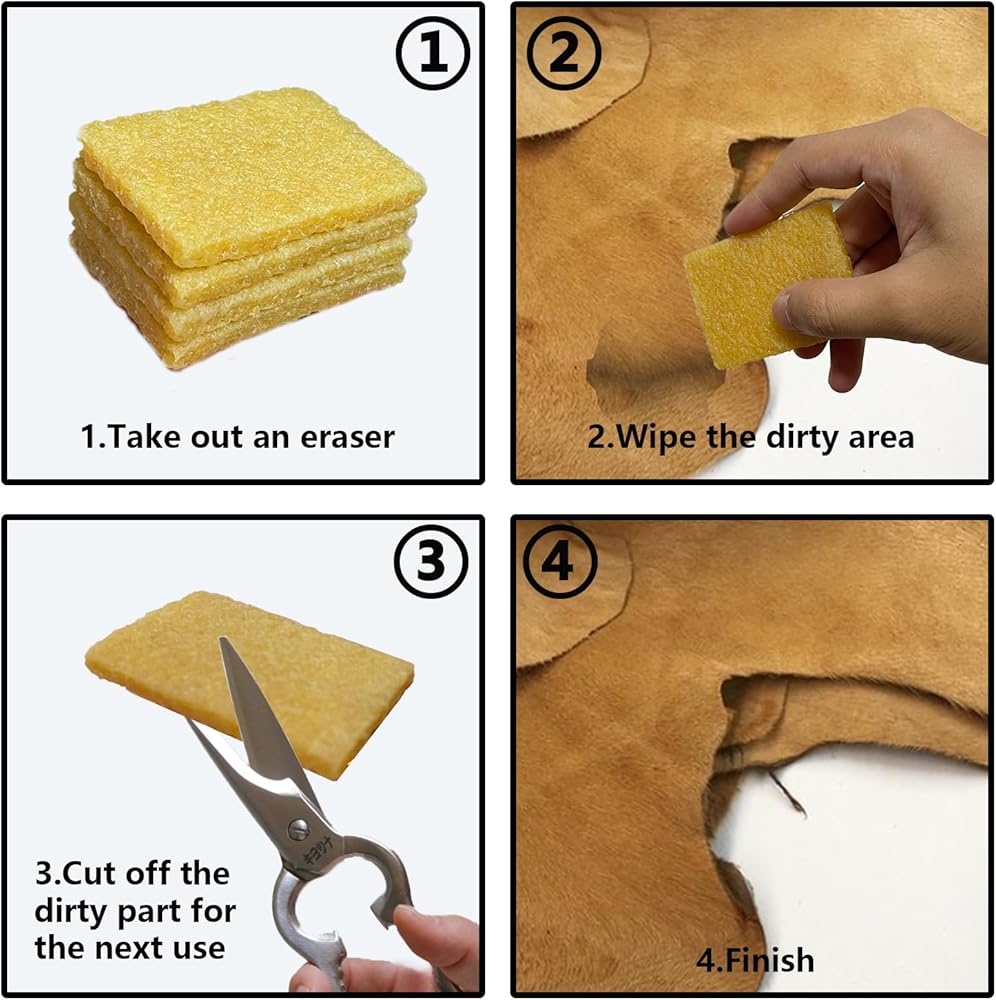 ①

1.Take out an eraser

②

2.Wipe the dirty area

③

3.Cut off the dirty part for the next use

④

4.Finish