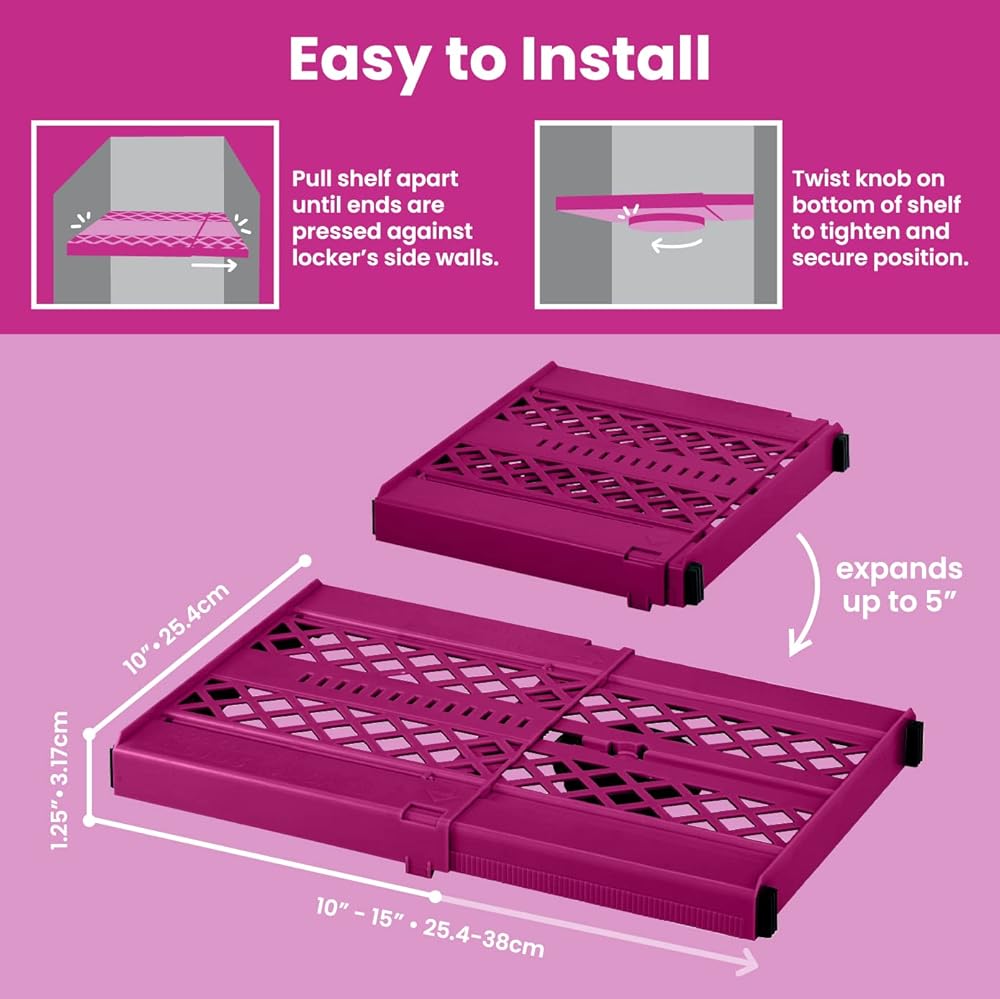 Easy to Install

Pull shelf apart until ends are pressed against locker's side walls.

Twist knob on bottom of shelf to tighten and secure position.

expands up to 5"

10" • 25.4cm

1.25" • 3.17cm

10" - 15" • 25.4-38cm