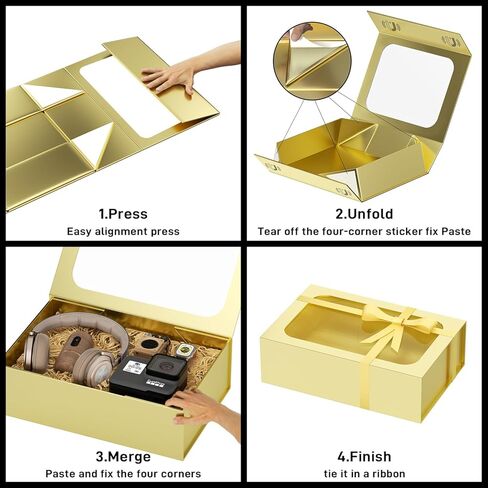 1.Press
Easy alignment press

2.Unfold
Tear off the four-corner sticker fix Paste

3.Merge
Paste and fix the four corners

4.Finish
tie it in a ribbon