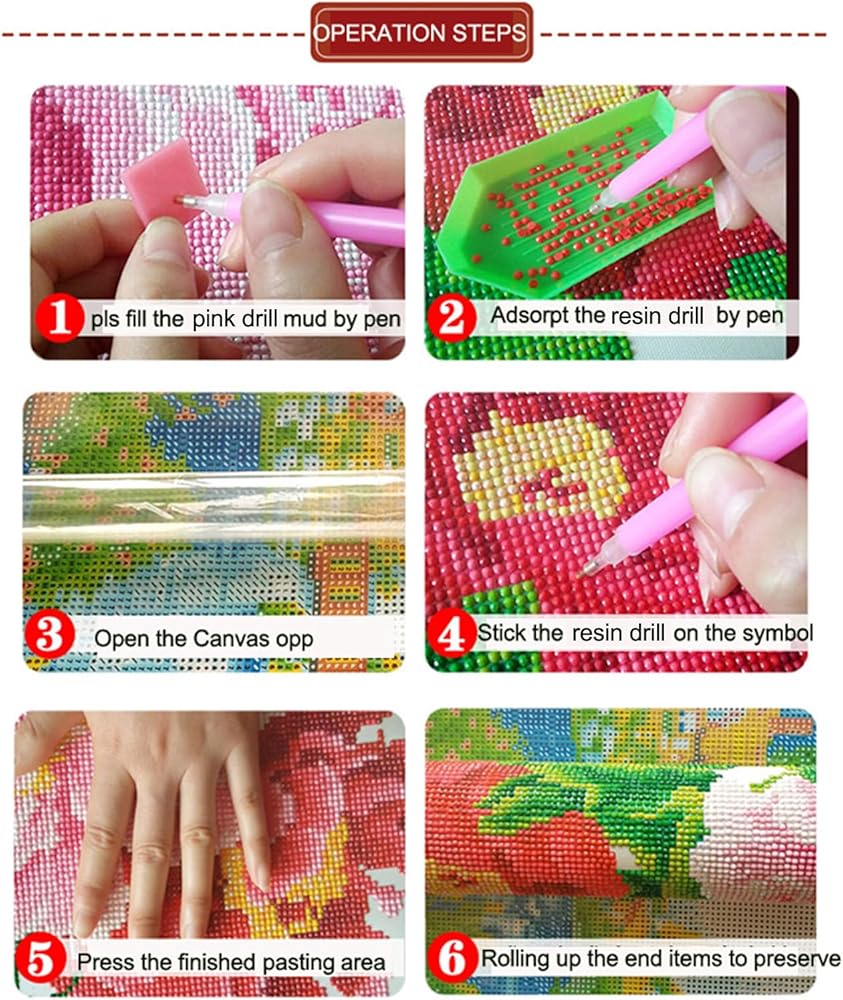 OPERATION STEPS

1 pls fill the pink drill mud by pen

2 Adsorpt the resin drill by pen

3 Open the Canvas opp

4 Stick the resin drill on the symbol

5 Press the finished pasting area

6 Rolling up the end items to preserve