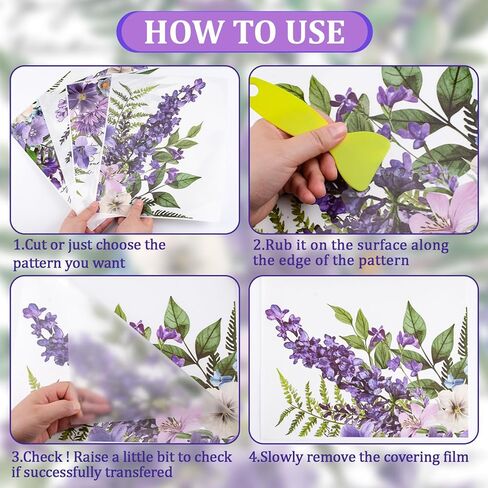 HOW TO USE

1.Cut or just choose the pattern you want

2.Rub it on the surface along the edge of the pattern

3.Check ! Raise a little bit to check if successfully transfered

4.Slowly remove the covering film