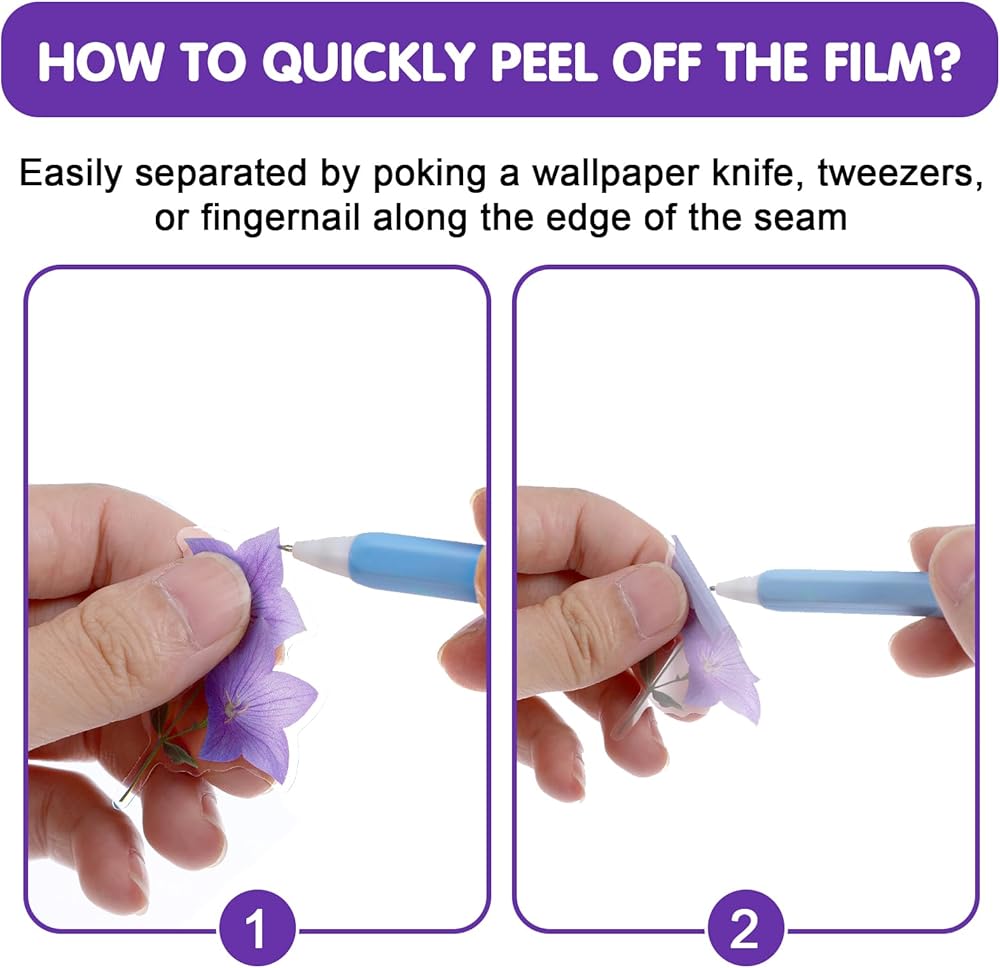 HOW TO QUICKLY PEEL OFF THE FILM?

Easily separated by poking a wallpaper knife, tweezers, or fingernail along the edge of the seam

1

2