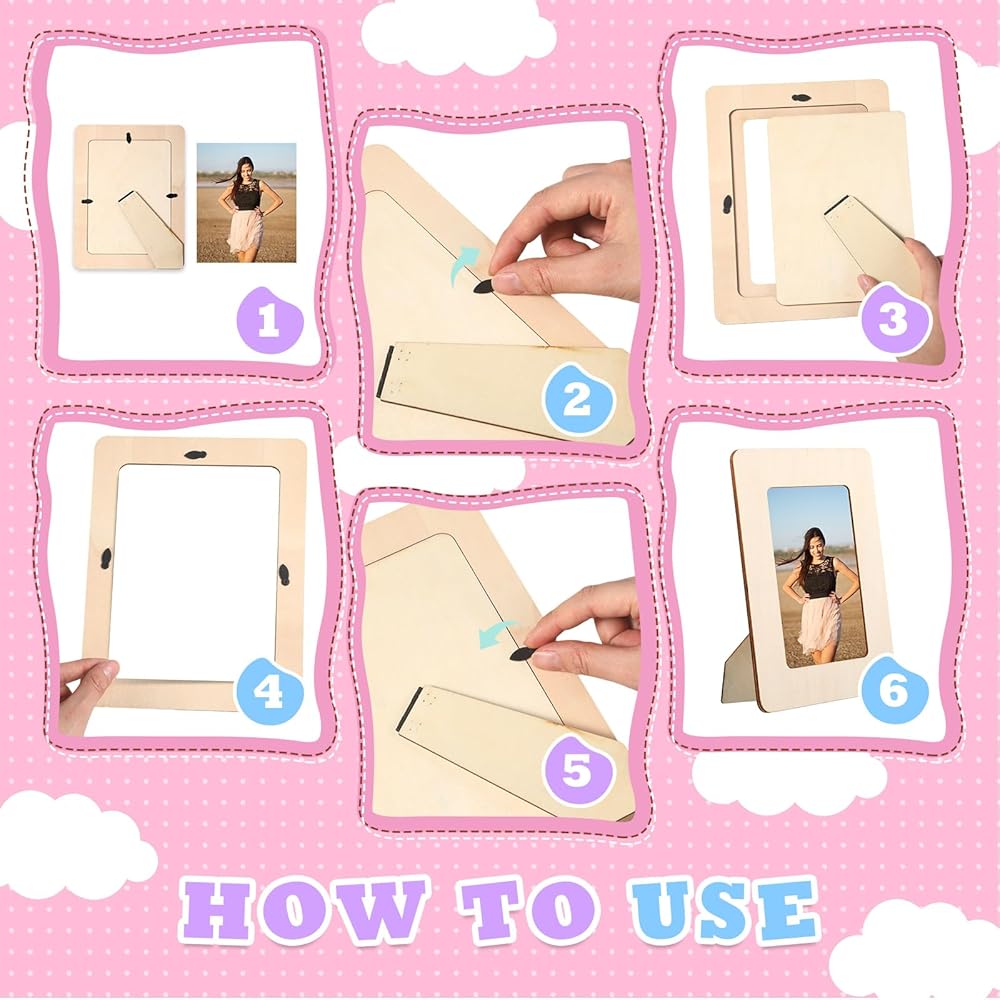 1

2

3

4

5

6

HOW TO USE