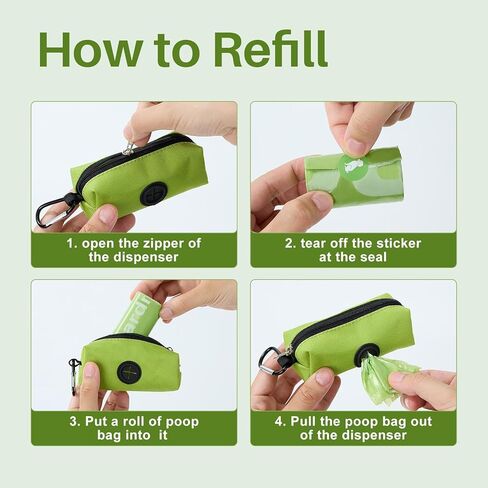 How to Refill

1. open the zipper of the dispenser

2. tear off the sticker at the seal

3. Put a roll of poop bag into it

4. Pull the poop bag out of the dispenser