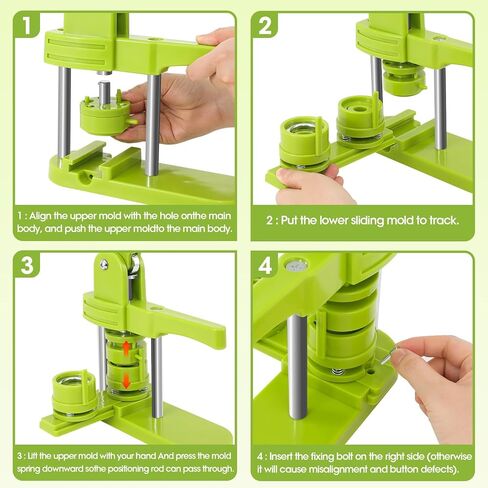 1

1 : Align the upper mold with the hole onthe main body, and push the upper moldto the main body.

2

2 : Put the lower sliding mold to track.

3

3 : Lift the upper mold with your hand And press the mold spring downward sothe positioning rod can pass through.

4

4 : Insert the fixing bolt on the right side (otherwise it will cause misalignment and button defects).