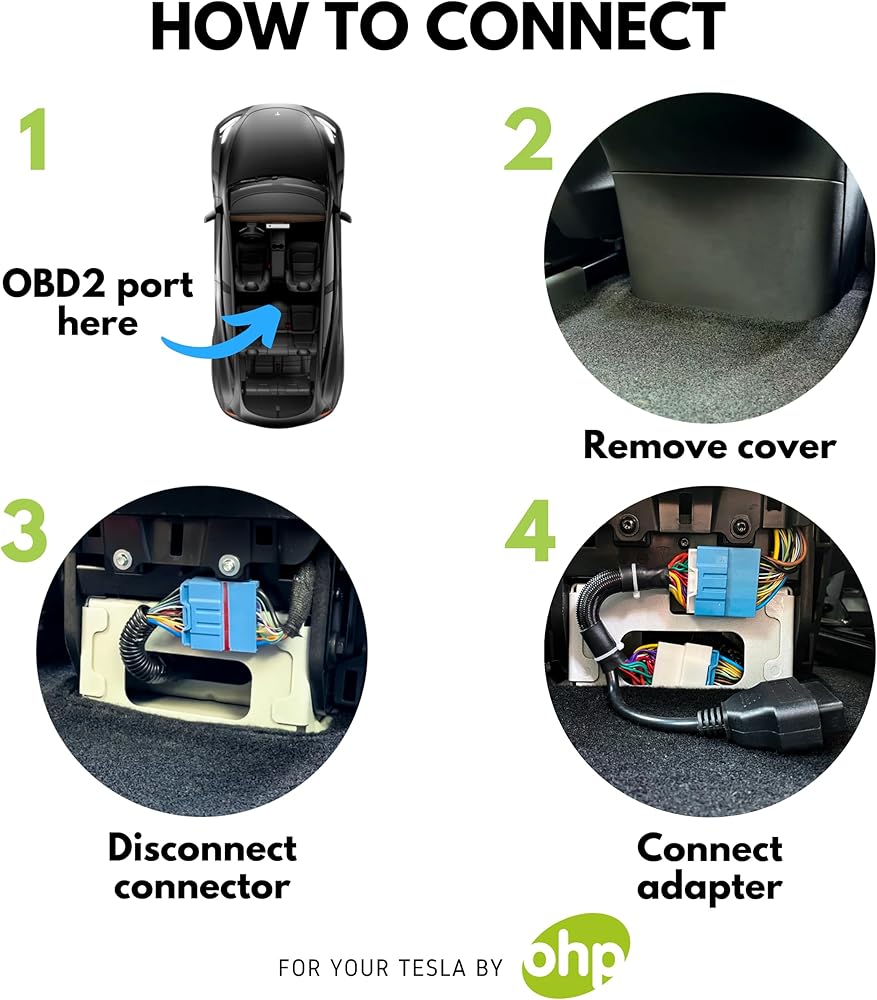 HOW TO CONNECT

1

OBD2 port here

2

Remove cover

3

Disconnect connector

4

Connect adapter

FOR YOUR TESLA BY ohp