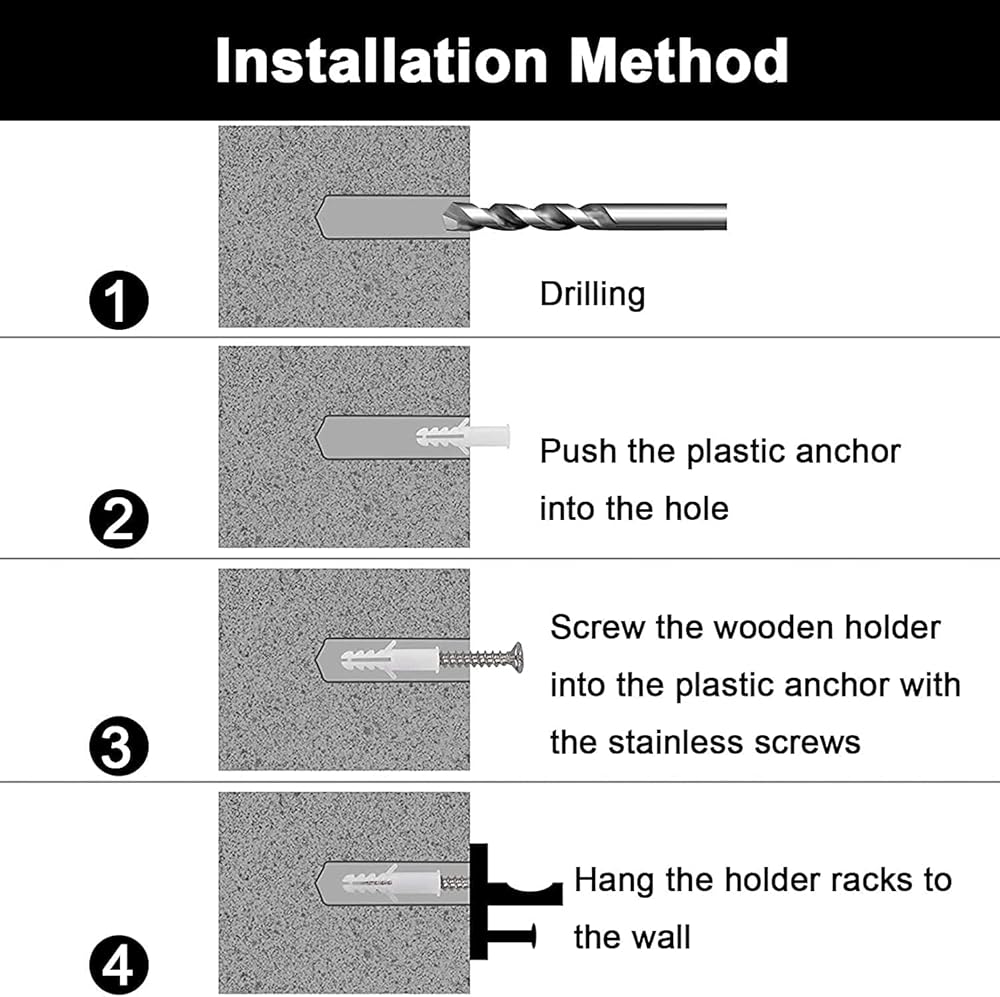 Installation Method

1

Drilling

2

Push the plastic anchor into the hole

3

Screw the wooden holder into the plastic anchor with the stainless screws

4

Hang the holder racks to the wall