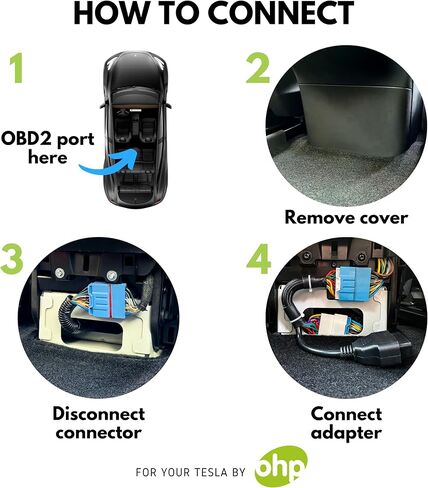 HOW TO CONNECT

1

OBD2 port here

2

Remove cover

3

Disconnect connector

4

Connect adapter

FOR YOUR TESLA BY ohp