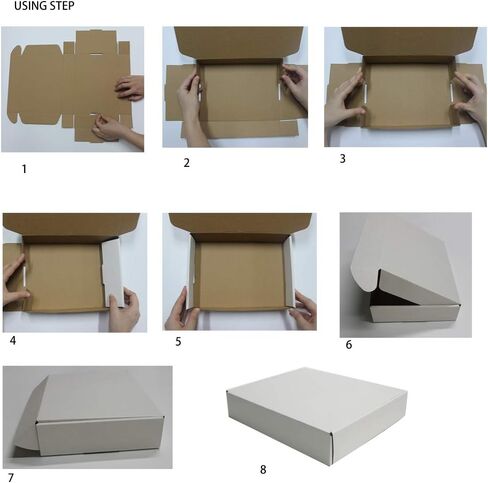 USING STEP

1

2

3

4

5

6

7

8