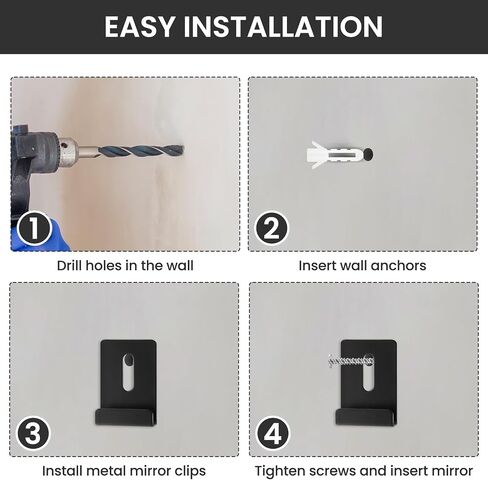 EASY INSTALLATION

1

Drill holes in the wall

2

Insert wall anchors

3

Install metal mirror clips

4

Tighten screws and insert mirror