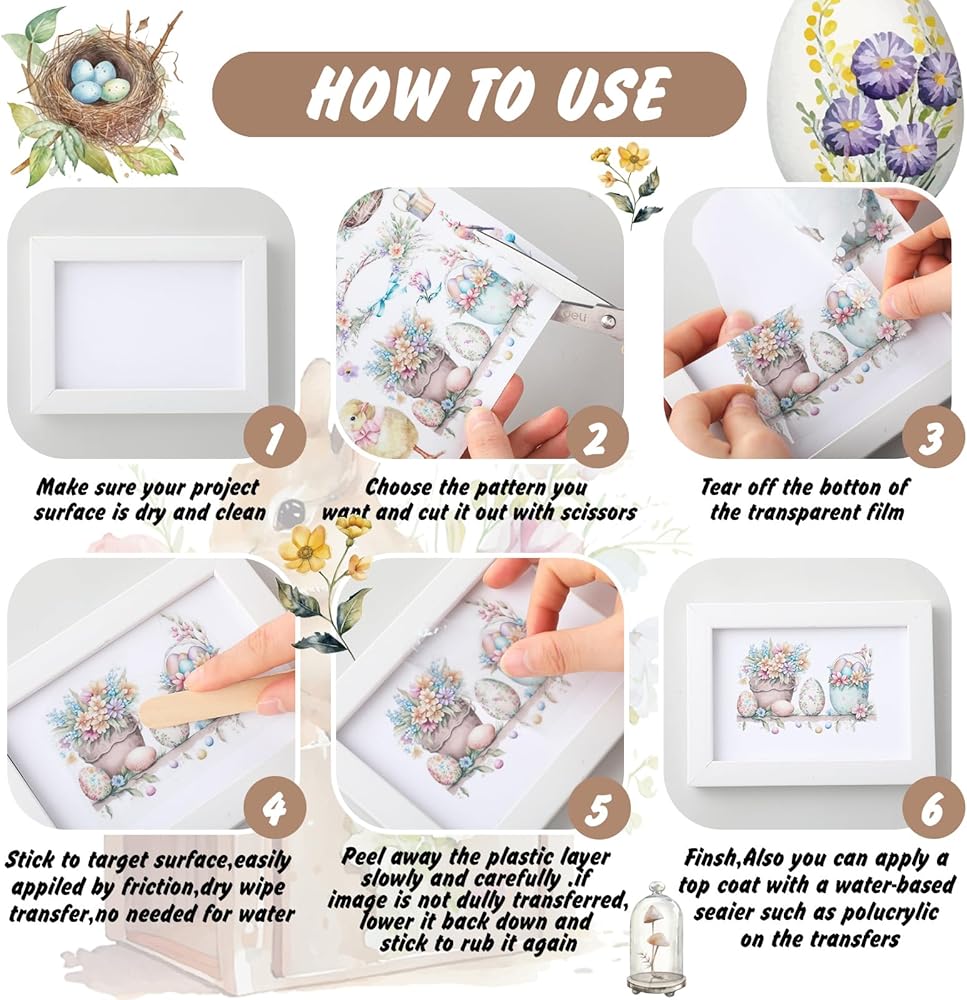 HOW TO USE

1
Make sure your project surface is dry and clean

2
Choose the pattern you want and cut it out with scissors

3
Tear off the botton of the transparent film

4
Stick to target surface,easily appiled by friction,dry wipe transfer,no needed for water

5
Peel away the plastic layer slowly and carefully .if image is not dully transferred, lower it back down and stick to rub it again

6
Finsh,Also you can apply a top coat with a water-based seaier such as polucrylic on the transfers