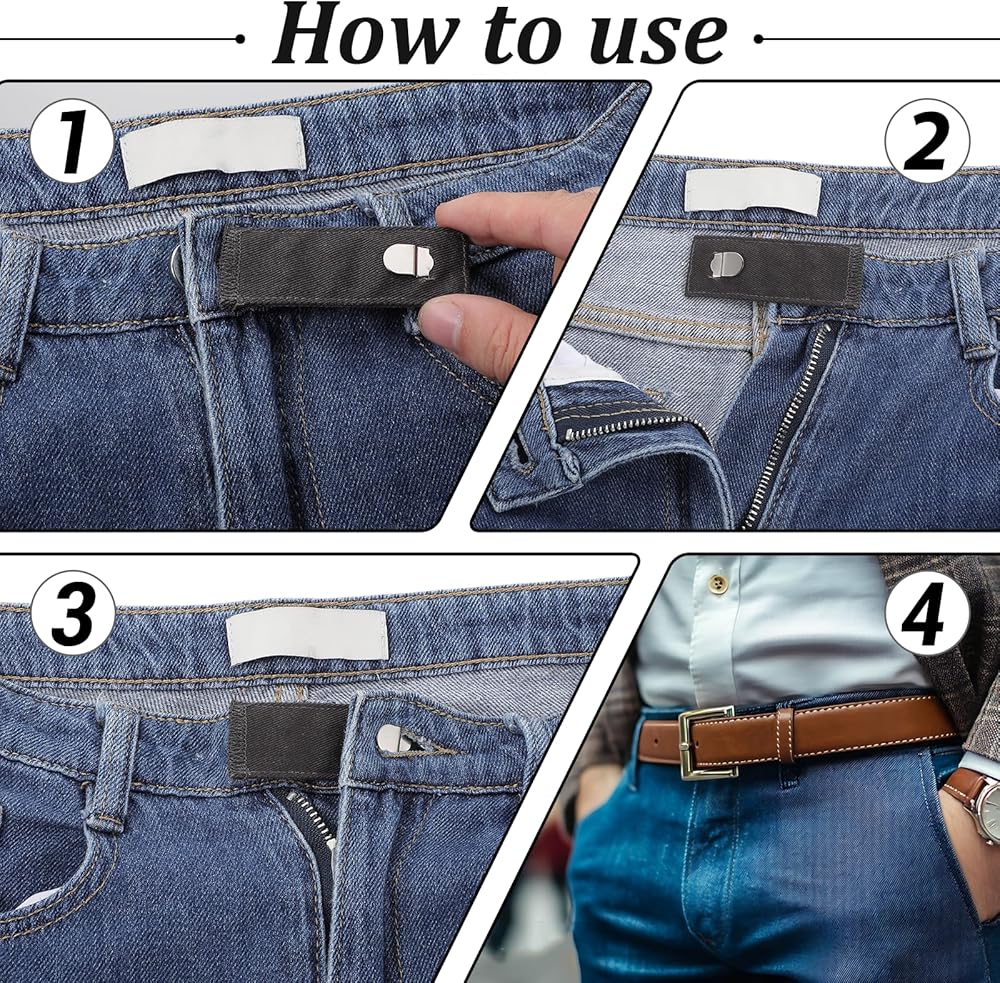 How to use

1

2

3

4