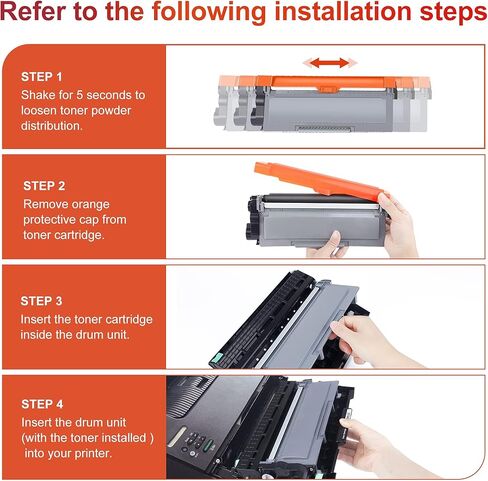 Refer to the following installation steps

STEP 1
Shake for 5 seconds to loosen toner powder distribution.

STEP 2
Remove orange protective cap from toner cartridge.

STEP 3
Insert the toner cartridge inside the drum unit.

STEP 4
Insert the drum unit (with the toner installed ) into your printer.